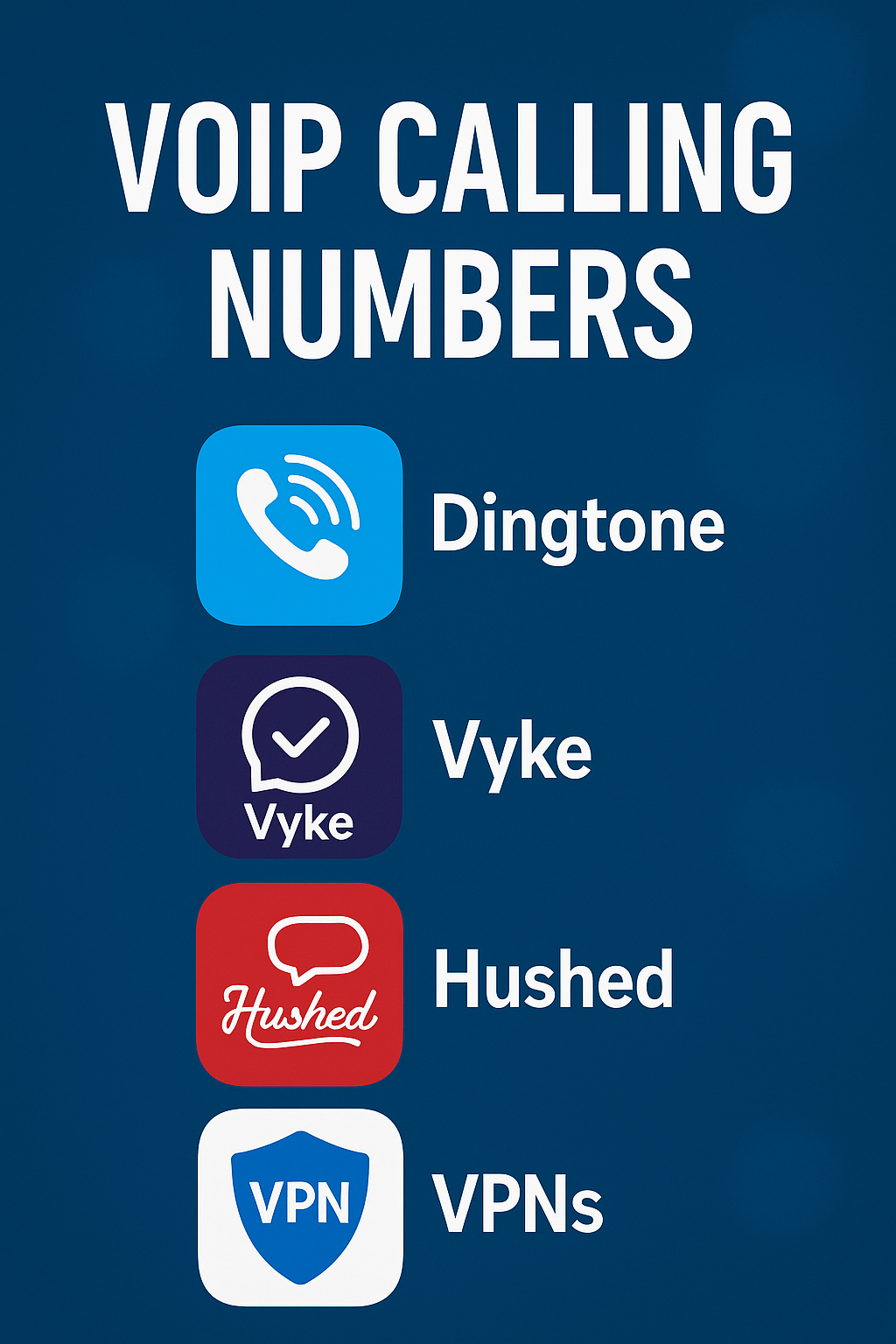 VOIP CALLING NUMBERS

Dingtone

Vyke

Vyke

Hushed

Hushed

VPN

VPNs